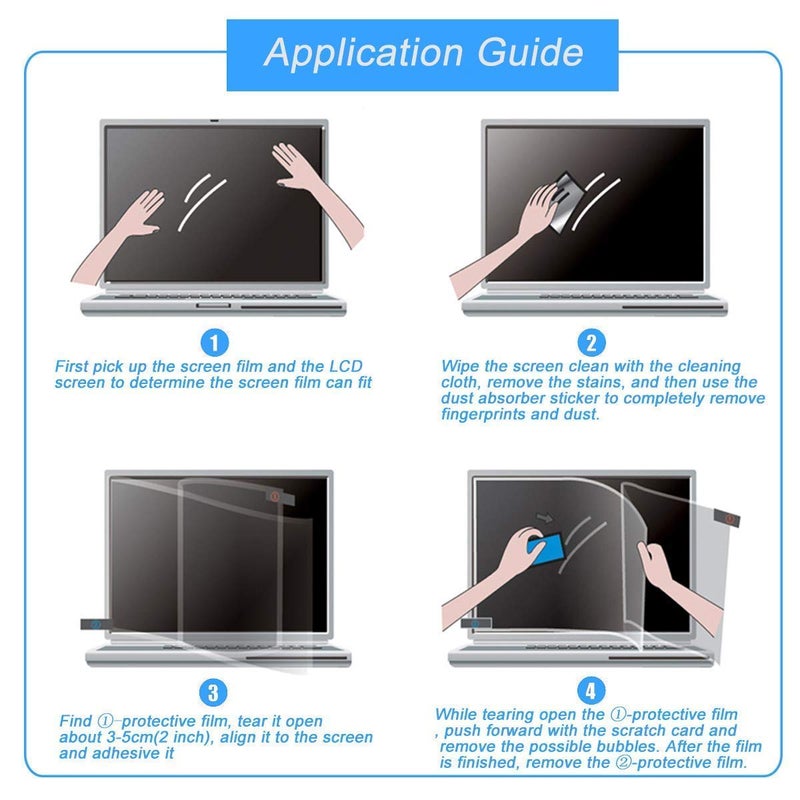 Application Guide

1

First pick up the screen film and the LCD screen to determine the screen film can fit

2

Wipe the screen clean with the cleaning cloth, remove the stains, and then use the dust absorber sticker to completely remove fingerprints and dust.

3

Find ①-protective film, tear it open about 3-5cm(2 inch), align it to the screen and adhesive it

4

While tearing open the ①-protective film , push forward with the scratch card and remove the possible bubbles. After the film is finished, remove the ②-protective film.